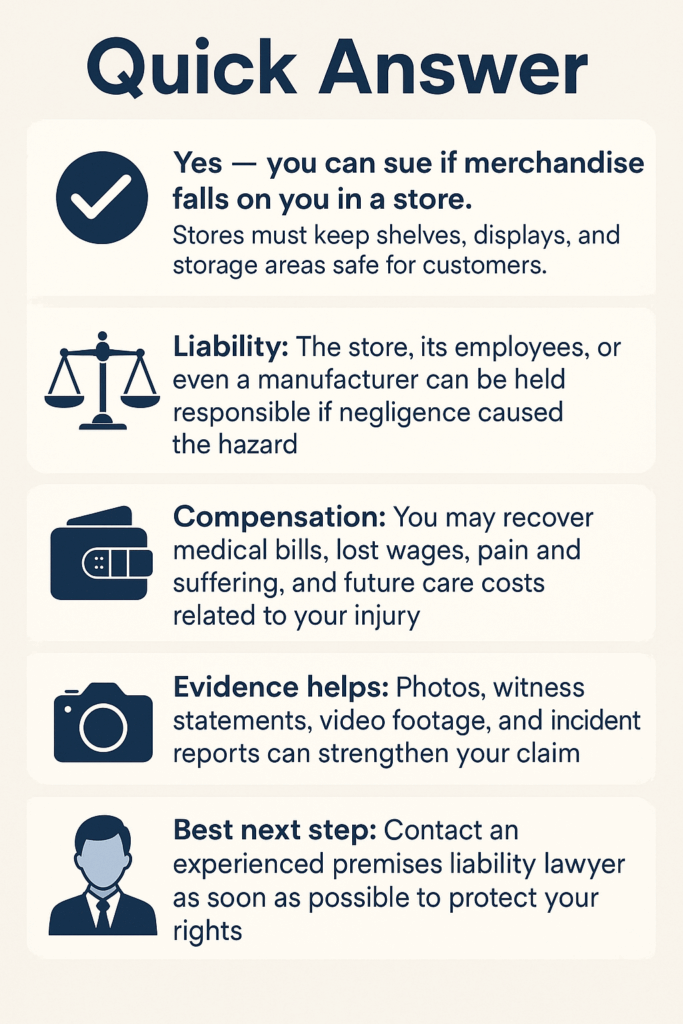 Quick Answer

Yes — you can sue if merchandise falls on you in a store.
Stores must keep shelves, displays, and storage areas safe for customers.

Liability: The store, its employees, or even a manufacturer can be held responsible if negligence caused the hazard

Compensation: You may recover medical bills, lost wages, pain and suffering, and future care costs related to your injury

Evidence helps: Photos, witness statements, video footage, and incident reports can strengthen your claim

Best next step: Contact an experienced premises liability lawyer as soon as possible to protect your rights