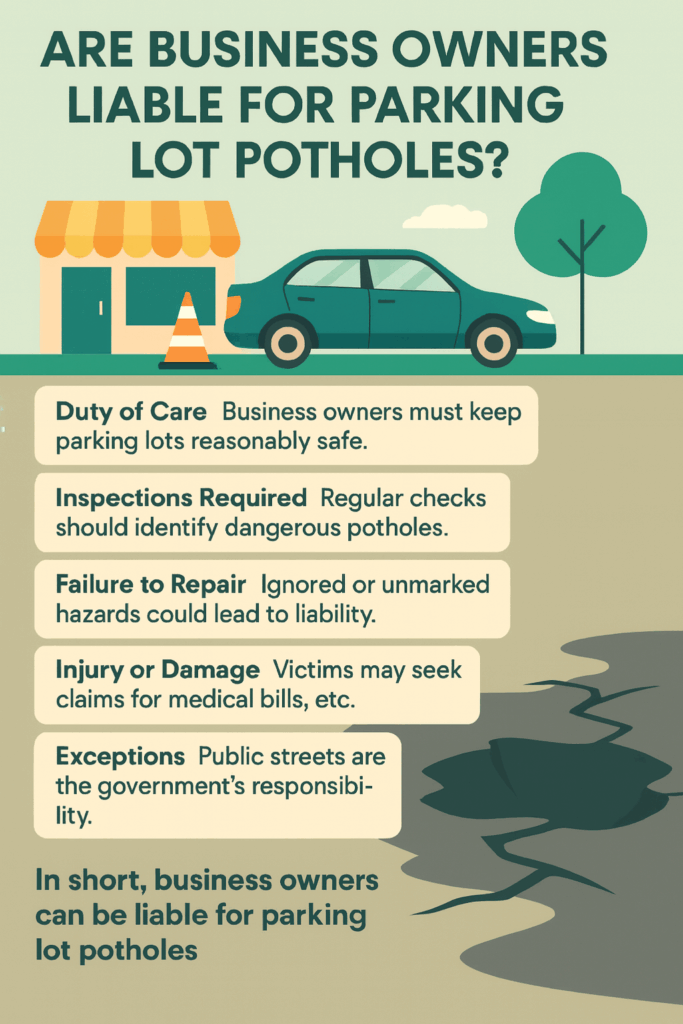 ARE BUSINESS OWNERS LIABLE FOR PARKING LOT POTHOLES?

Duty of Care Business owners must keep parking lots reasonably safe.

Inspections Required Regular checks should identify dangerous potholes.

Failure to Repair Ignored or unmarked hazards could lead to liability.

Injury or Damage Victims may seek claims for medical bills, etc.

Exceptions Public streets are the government's responsibility.

In short, business owners can be liable for parking lot potholes