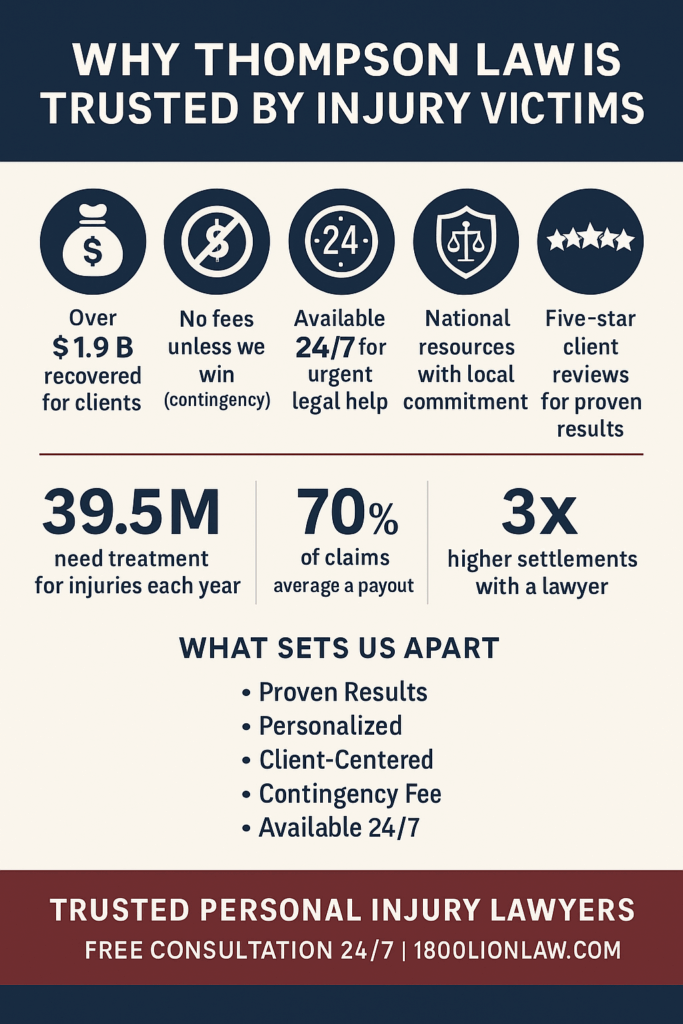 WHY THOMPSON LAW IS TRUSTED BY INJURY VICTIMS

$

$

24

Over $1.9 B recovered for clients

No fees unless we win (contingency)

Available 24/7 for urgent legal help

National resources with local commitment

Five-star client reviews for proven results

39.5M
need treatment for injuries each year

70%
of claims average a payout

3x
higher settlements with a lawyer

WHAT SETS US APART

• Proven Results
• Personalized
• Client-Centered
• Contingency Fee
• Available 24/7

TRUSTED PERSONAL INJURY LAWYERS
FREE CONSULTATION 24/7 | 1800LIONLAW.COM